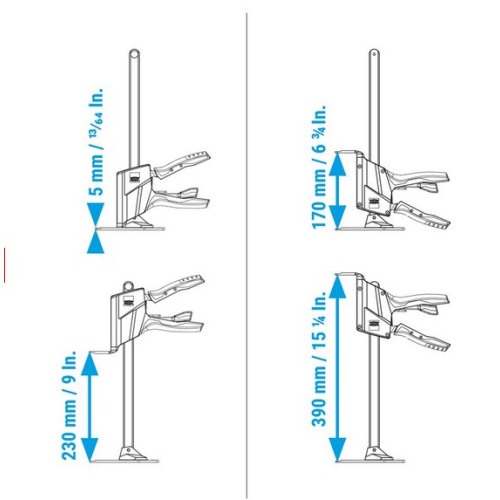 5 mm / $^{13}/_{64}$ In.

230 mm / 9 In.

170 mm / 6 ¾ In.

390 mm / 15 ¼ In.