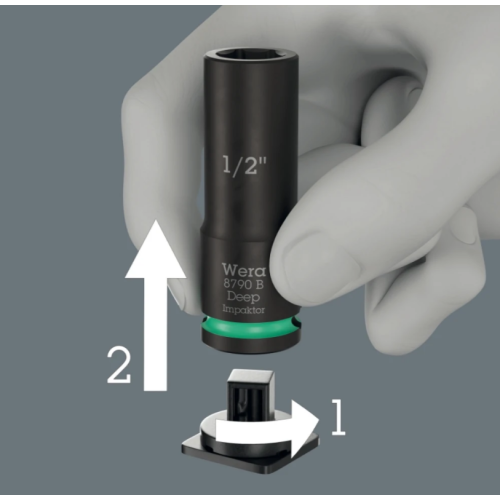 1/2"

Wera
8790 B
Deep
Impaktor

2

1