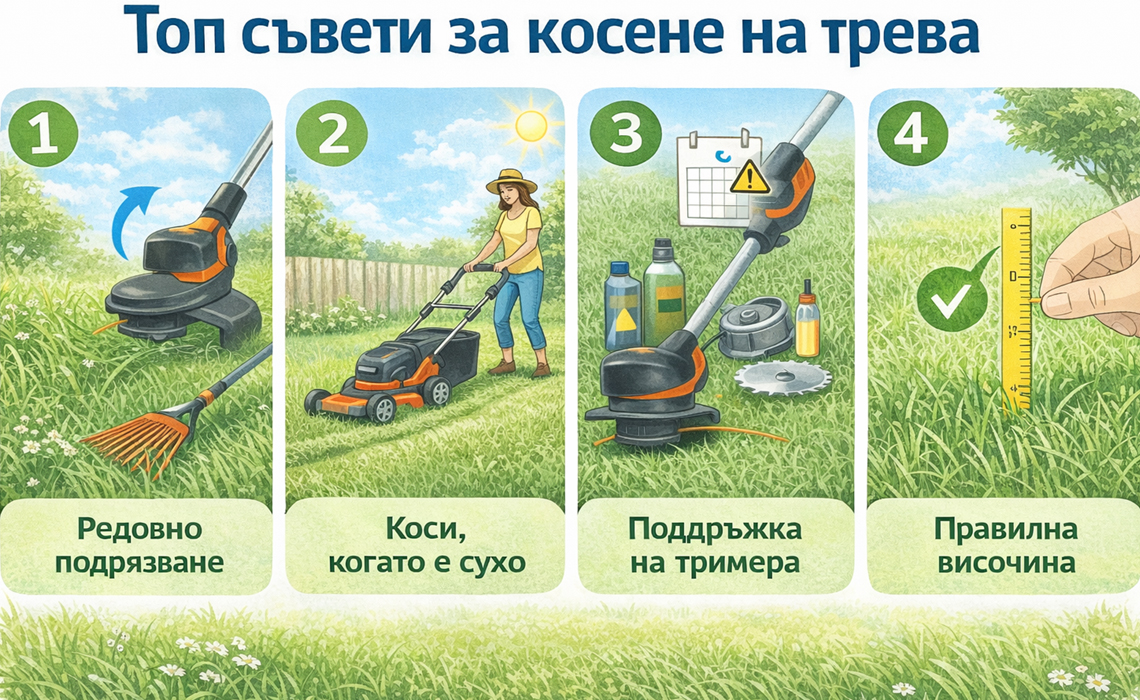 Топ съвети за косене на трева

1

Редовно подрязване

2

Коси, когато е сухо

3

Поддръжка на тримера

4

Правилна височина