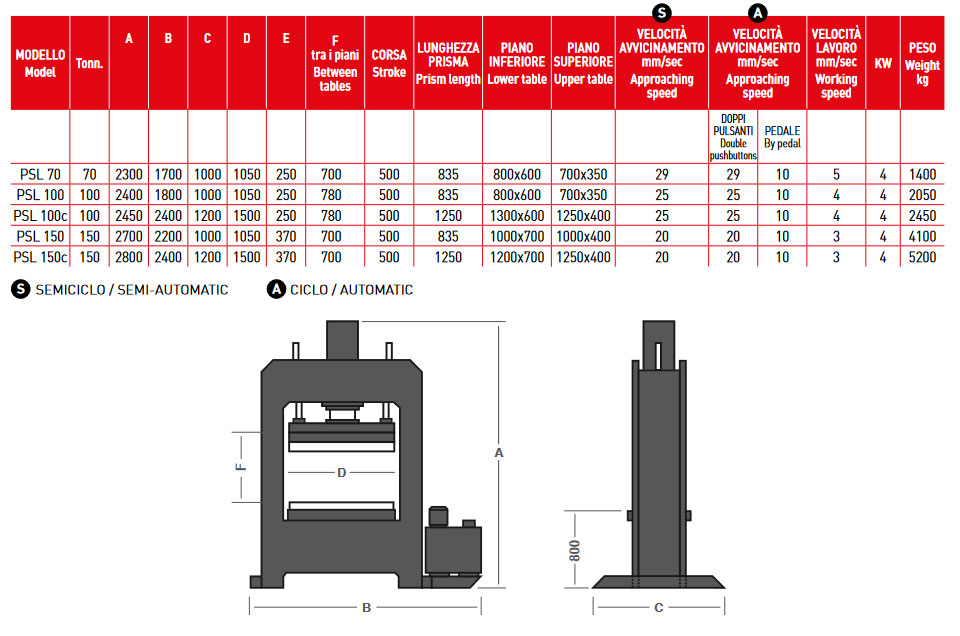 | MODELLO Model | Tonn. | A | B | C | D | E | F tra i piani Between tables | CORSA Stroke | LUNGHEZZA PRISMA Prism length | PIANO INFERIORE Lower table | PIANO SUPERIORE Upper table | S VELOCITÀ AVVICINAMENTO mm/sec Approaching speed | A VELOCITÀ AVVICINAMENTO mm/sec Approaching speed | | VELOCITÀ LAVORO mm/sec Working speed | KW | PESO Weight kg |
|---|---|---|---|---|---|---|---|---|---|---|---|---|---|---|---|---|---|
| | | | | | | | | | | | | | DOPPI PULSANTI Double pushbuttons | PEDALE By pedal | | | |
| PSL 70 | 70 | 2300 | 1700 | 1000 | 1050 | 250 | 700 | 500 | 835 | 800x600 | 700x350 | 29 | 29 | 10 | 5 | 4 | 1400 |
| PSL 100 | 100 | 2400 | 1800 | 1000 | 1050 | 250 | 780 | 500 | 835 | 800x600 | 700x350 | 25 | 25 | 10 | 4 | 4 | 2050 |
| PSL 100c | 100 | 2450 | 2400 | 1200 | 1500 | 250 | 780 | 500 | 1250 | 1300x600 | 1250x400 | 25 | 25 | 10 | 4 | 4 | 2450 |
| PSL 150 | 150 | 2700 | 2200 | 1000 | 1050 | 370 | 700 | 500 | 835 | 1000x700 | 1000x400 | 20 | 20 | 10 | 3 | 4 | 4100 |
| PSL 150c | 150 | 2800 | 2400 | 1200 | 1500 | 370 | 700 | 500 | 1250 | 1200x700 | 1250x400 | 20 | 20 | 10 | 3 | 4 | 5200 |

S SEMICICLO / SEMI-AUTOMATIC
A CICLO / AUTOMATIC

F
D
A
B
800
C