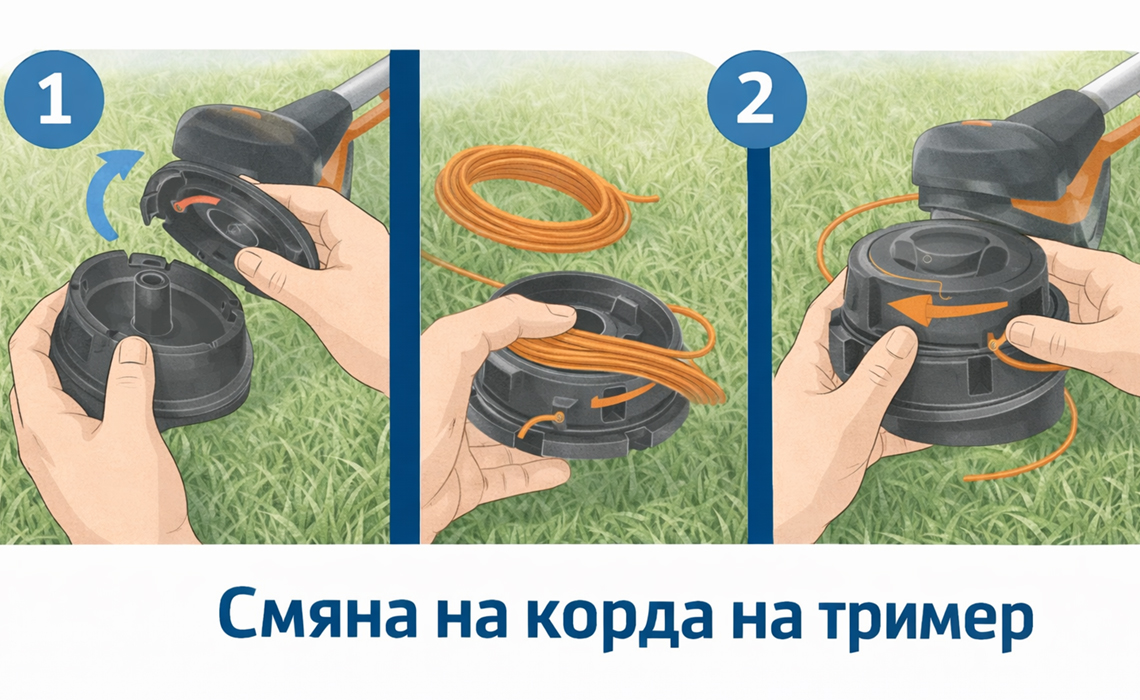 1

2

Смяна на корда на тример